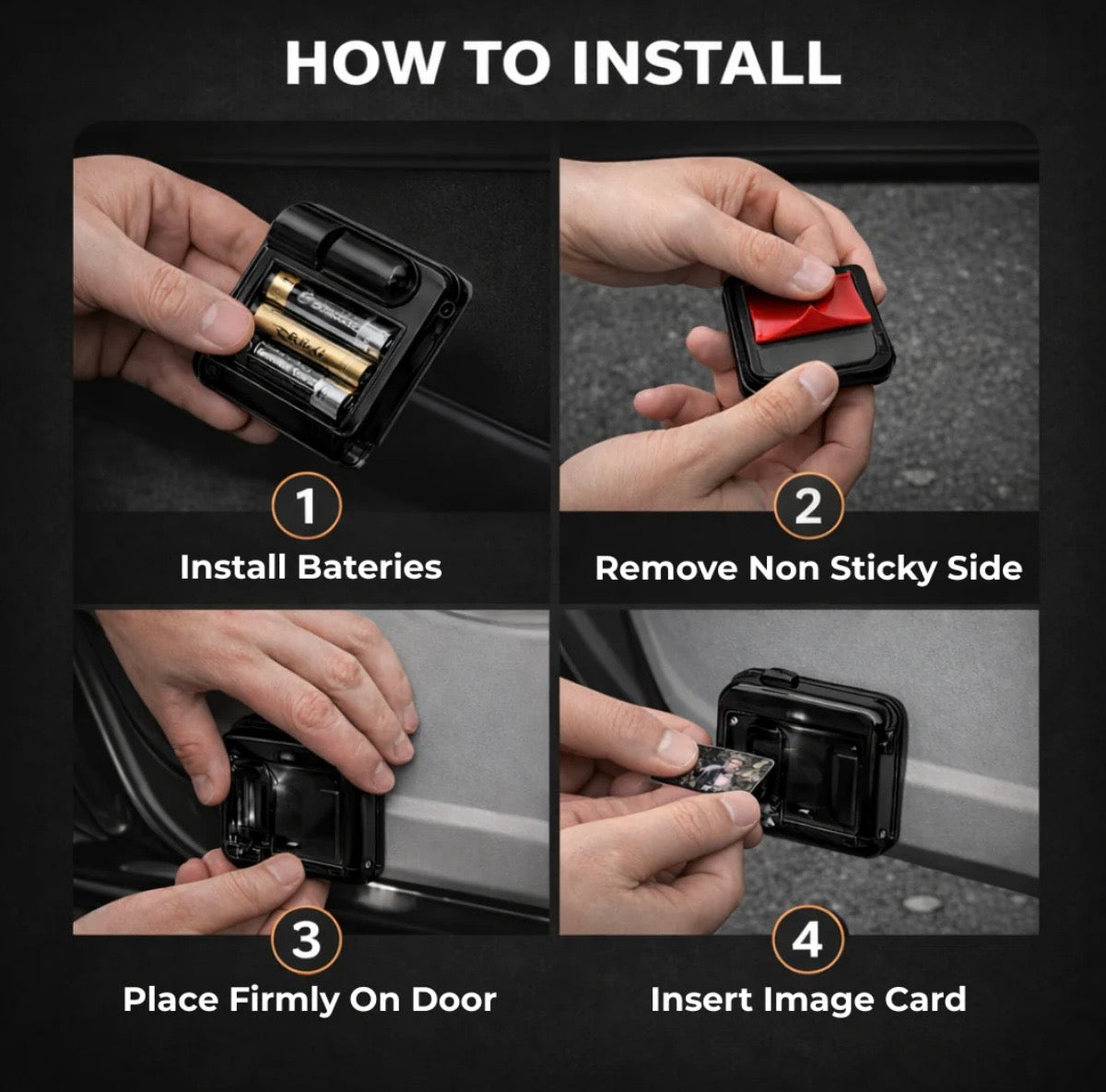 HOW TO INSTALL

1
Install Bateries

2
Remove Non Sticky Side

3
Place Firmly On Door

4
Insert Image Card